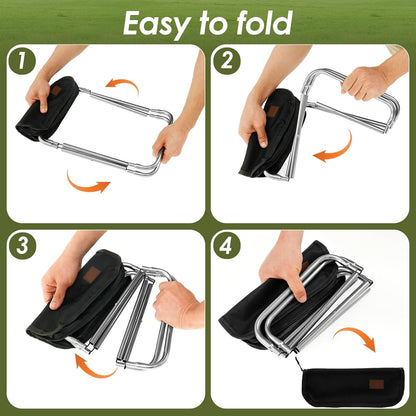 Easy to fold

1

2

3

4