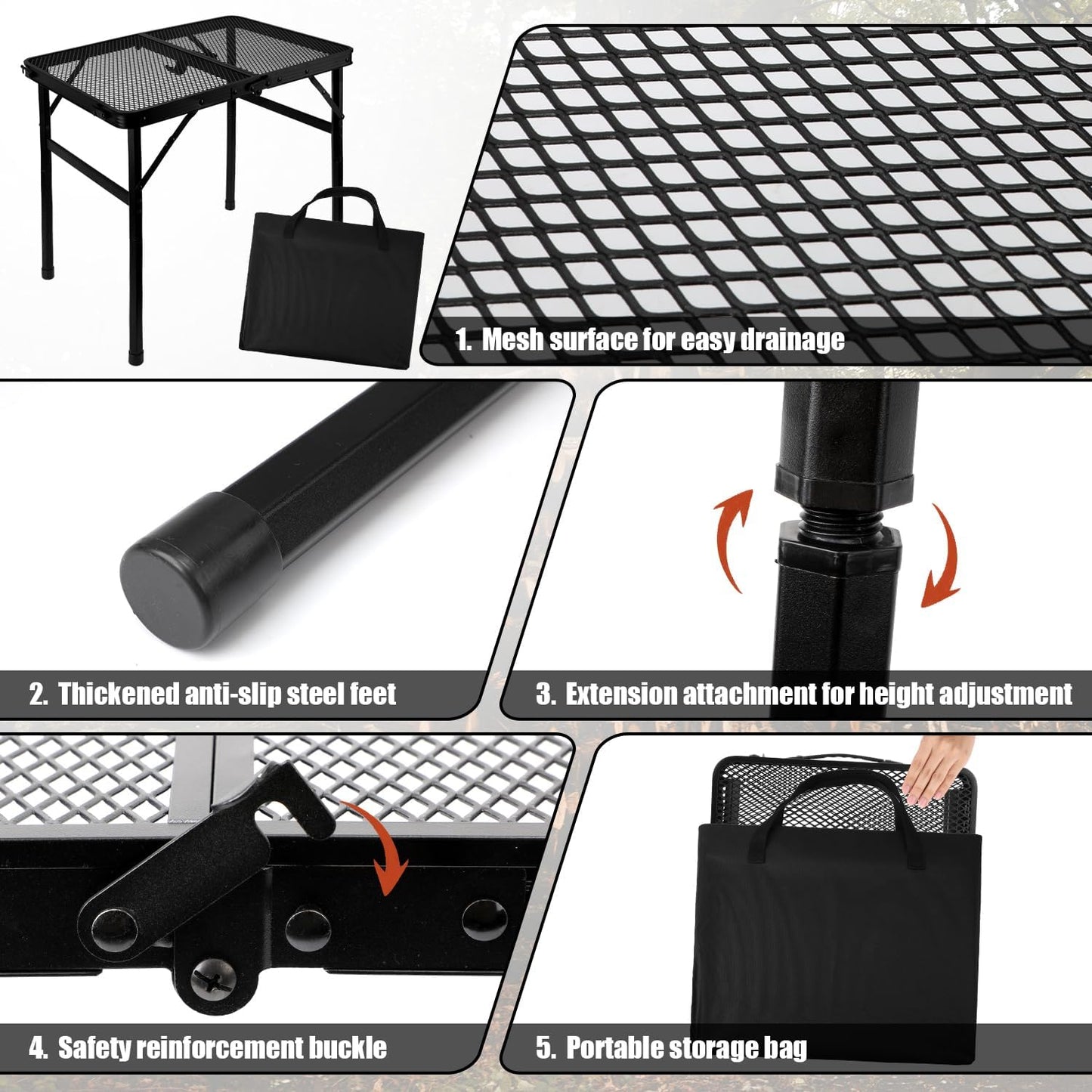 1. Mesh surface for easy drainage

2. Thickened anti-slip steel feet

3. Extension attachment for height adjustment

4. Safety reinforcement buckle

5. Portable storage bag