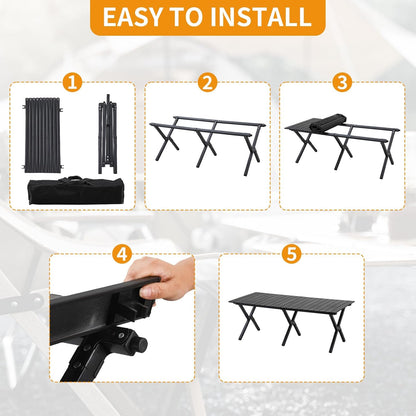 EASY TO INSTALL

1

2

3

4

5