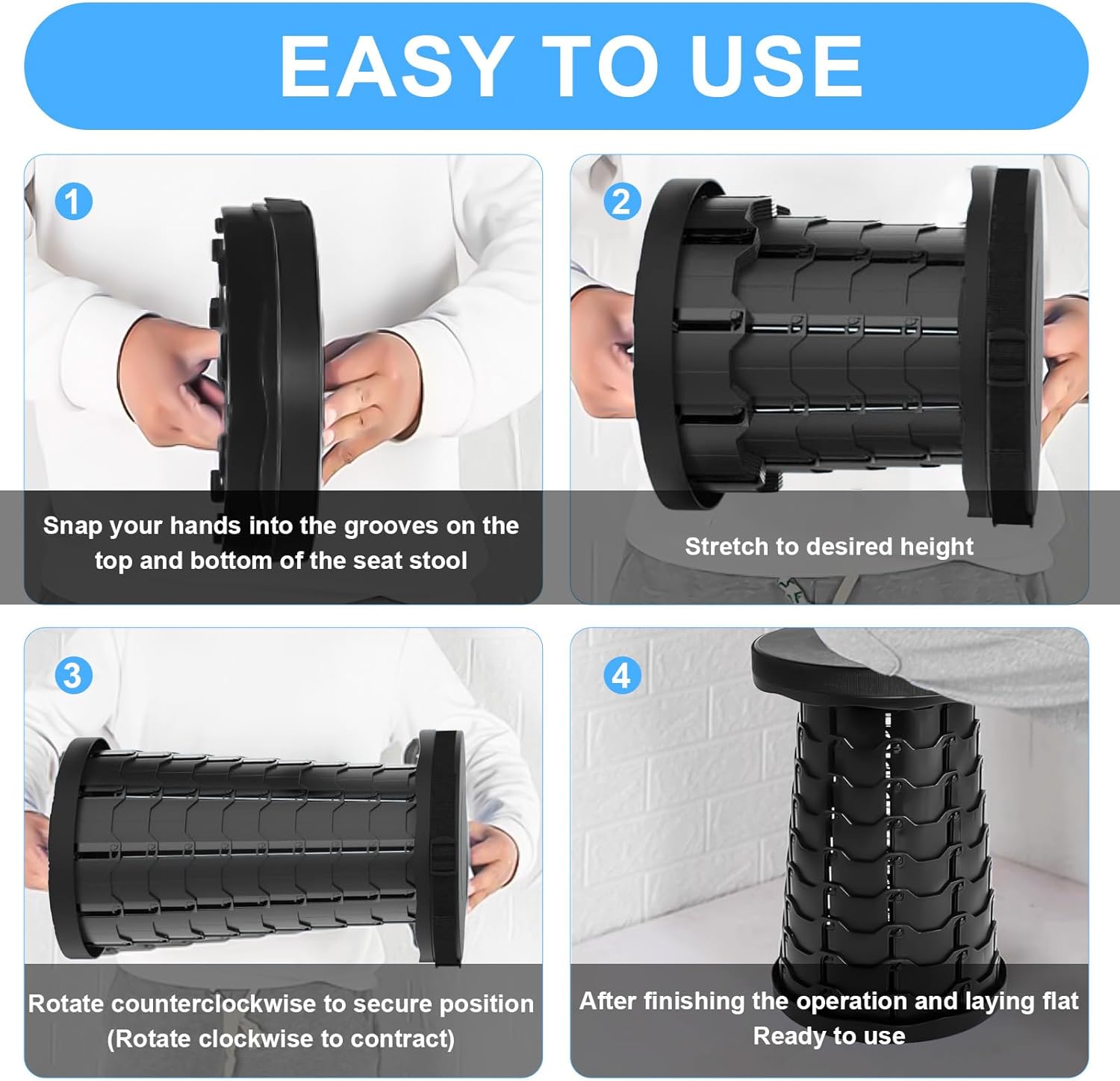 EASY TO USE

1

Snap your hands into the grooves on the top and bottom of the seat stool

2

Stretch to desired height

3

Rotate counterclockwise to secure position (Rotate clockwise to contract)

4

After finishing the operation and laying flat Ready to use