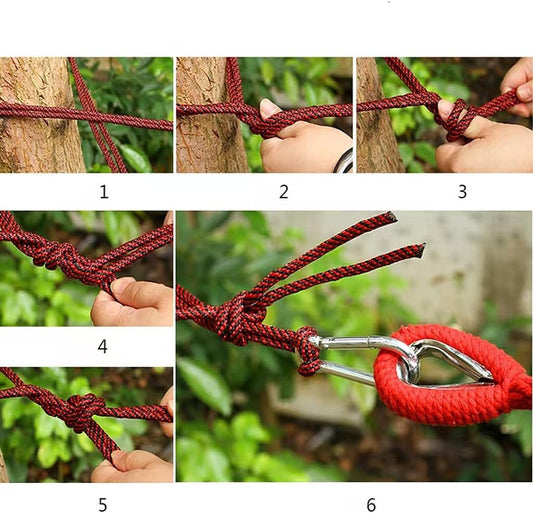 1

2

3

4

5

6