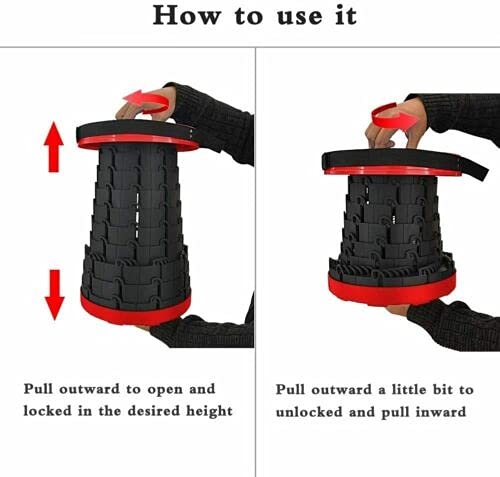 How to use it

Pull outward to open and locked in the desired height

Pull outward a little bit to unlocked and pull inward