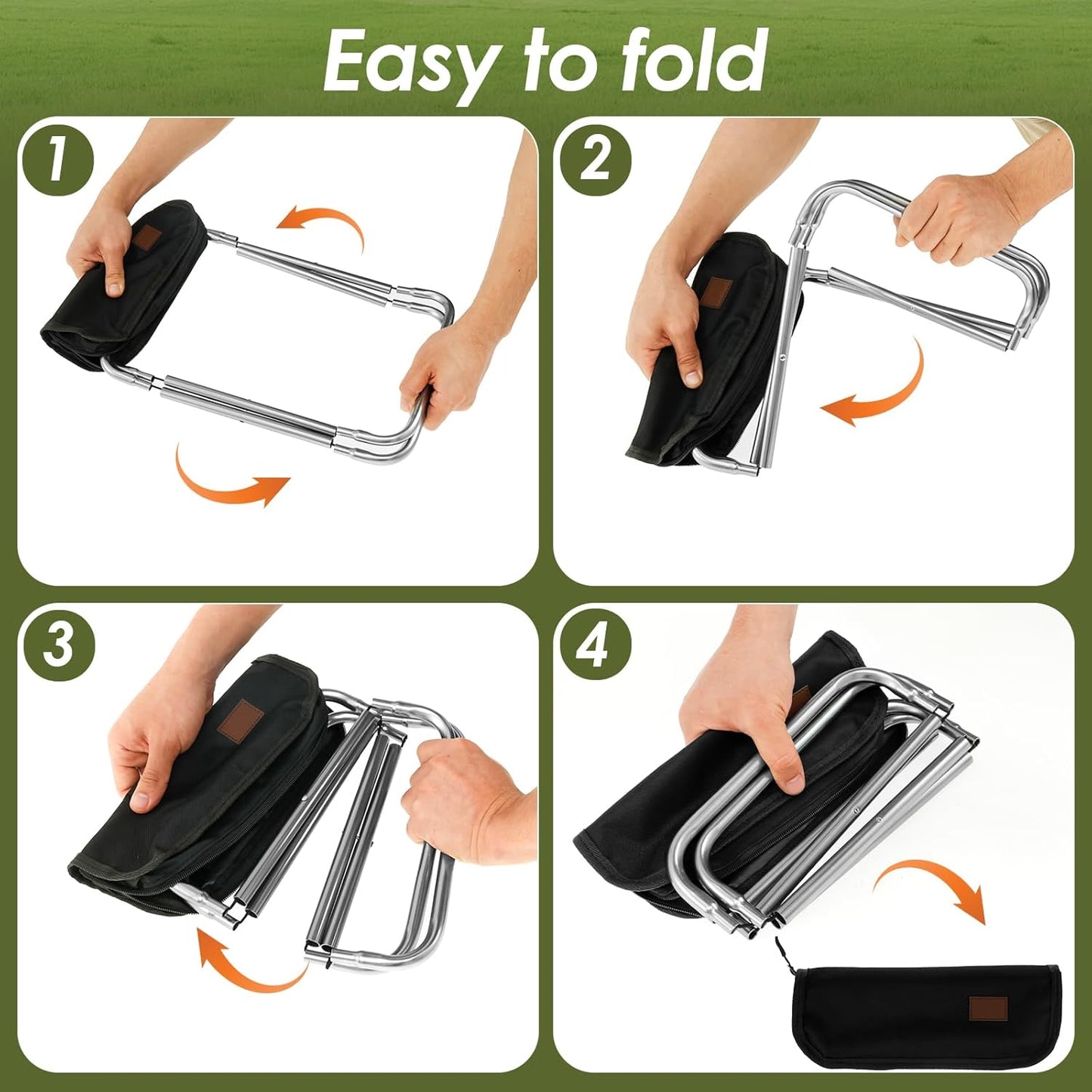 Easy to fold

1

2

3

4