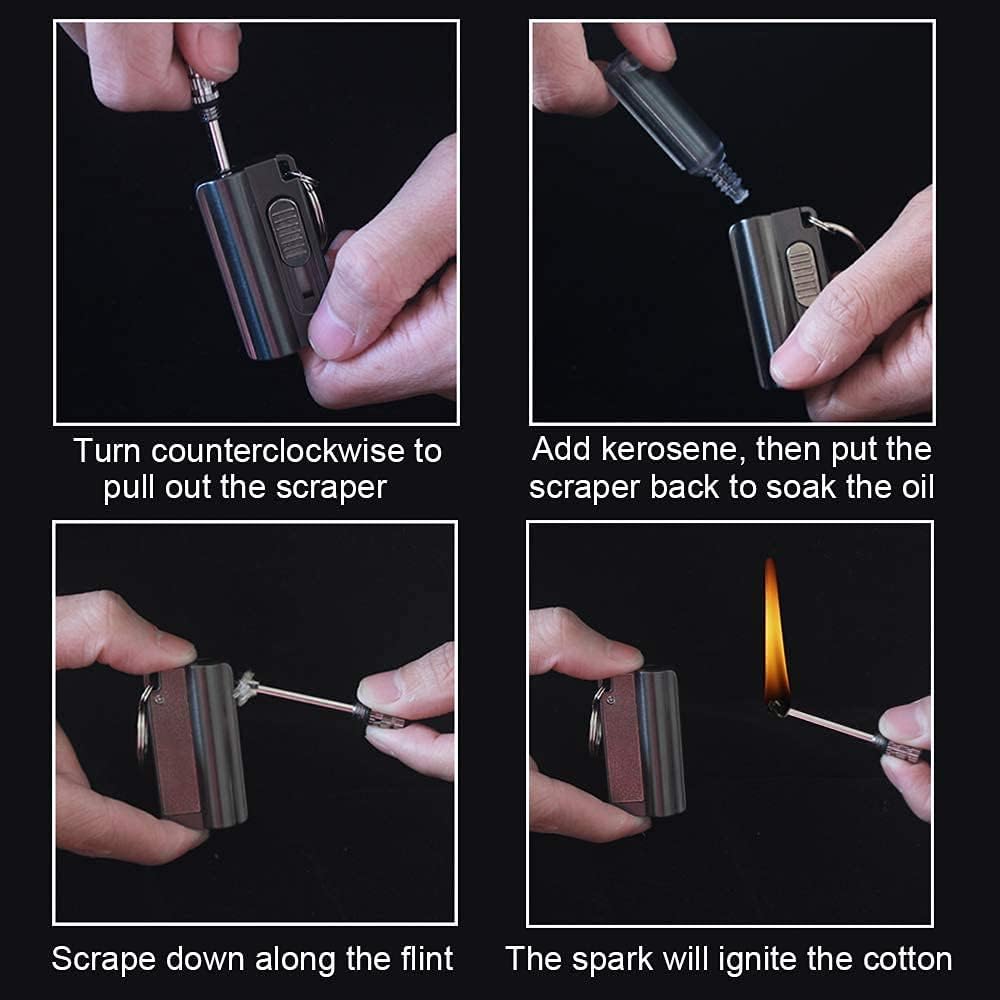 Turn counterclockwise to pull out the scraper

Add kerosene, then put the scraper back to soak the oil

Scrape down along the flint

The spark will ignite the cotton